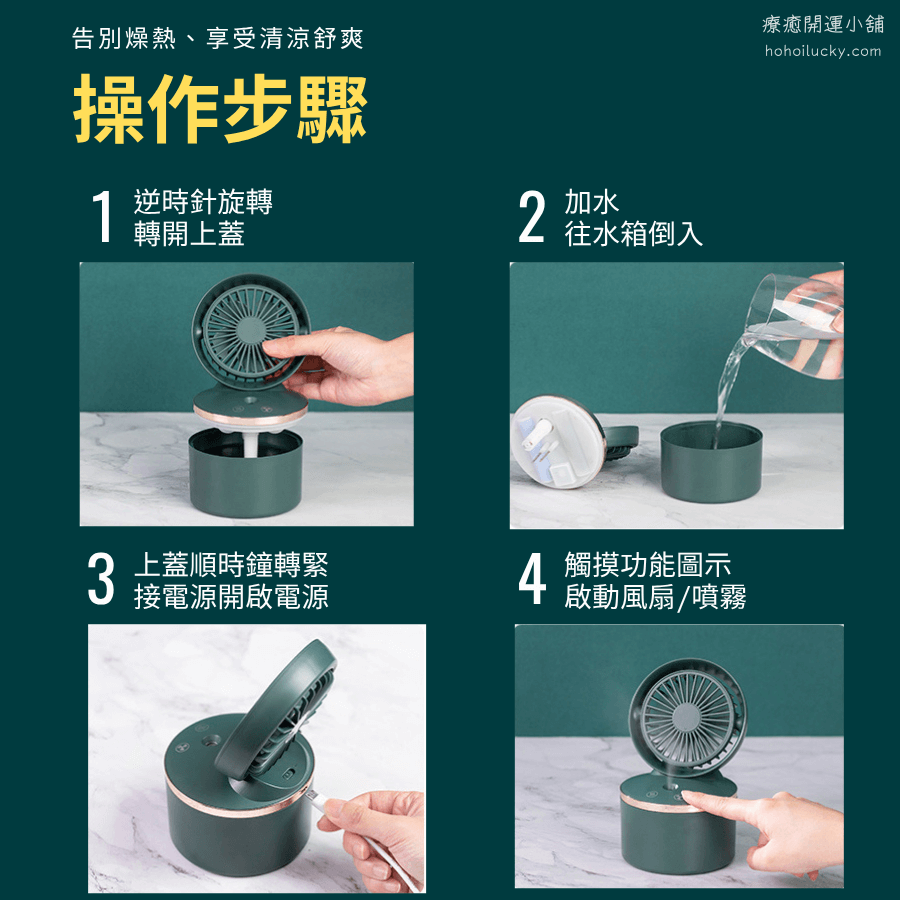 告別燥熱、享受清涼舒爽

療癒開運小舖
hohoilucky.com

操作步驟

1 逆時針旋轉
轉開上蓋

2 加水
往水箱倒入

3 上蓋順時鐘轉緊
接電源開啟電源

4 觸摸功能圖示
啟動風扇/噴霧